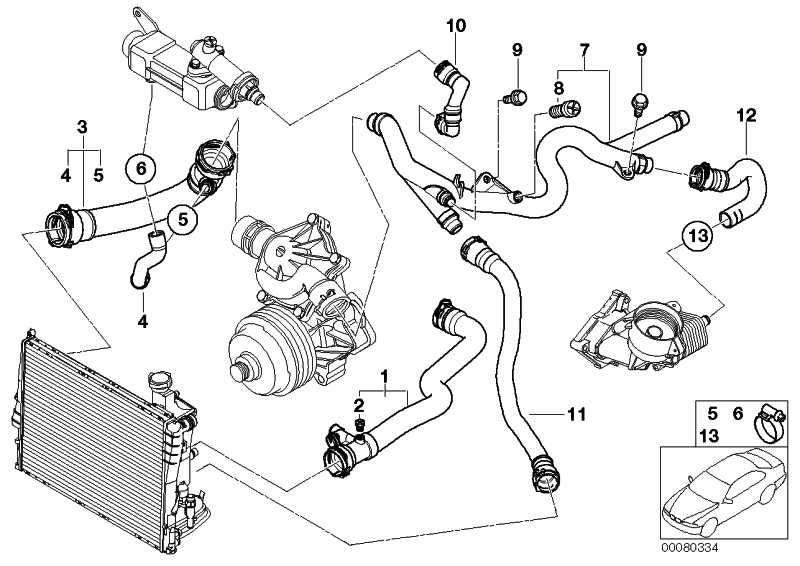 10
9
7
9
8
12
3
4
5
6
5
13
4
1
2
11
5 6
13
00080334