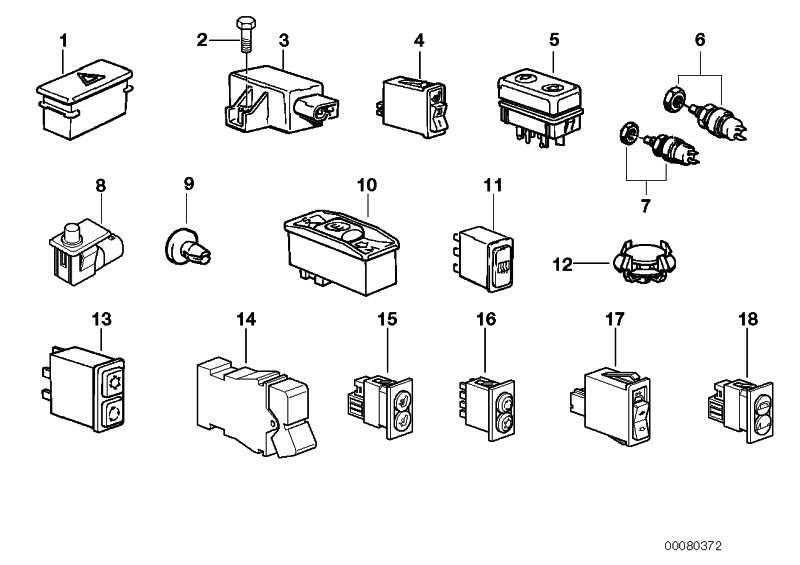 1
2
3
4
5
6
7
8
9
10
11
12
13
14
15
16
17
18
00080372