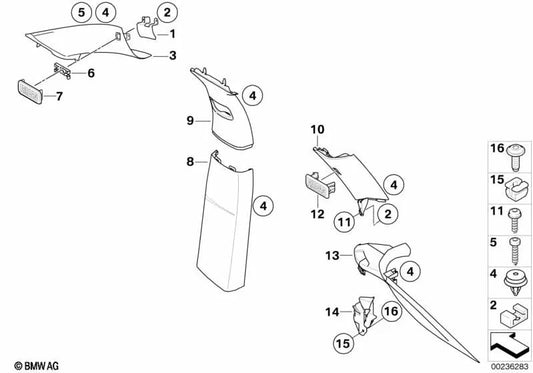 5 4 2
1
3
6
7
4
9
8
4
10
4
12
11 2
13
4
14 16
15
16
15
11
5
4
2
© BMW AG
00236283