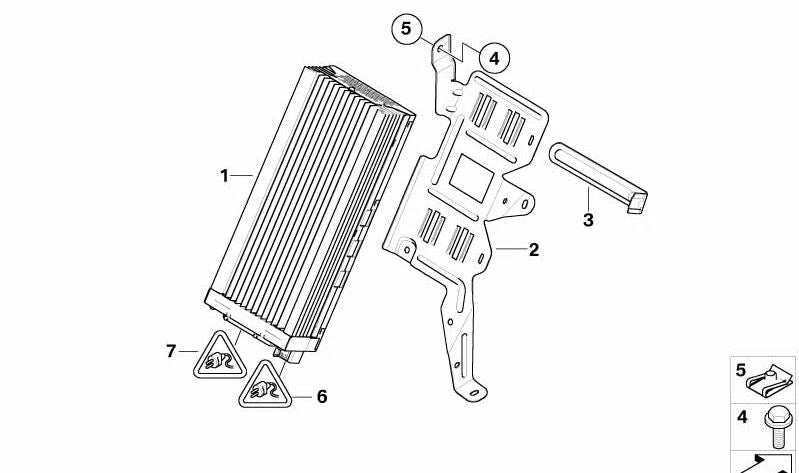 5
4
1
3
2
7
6
5
4