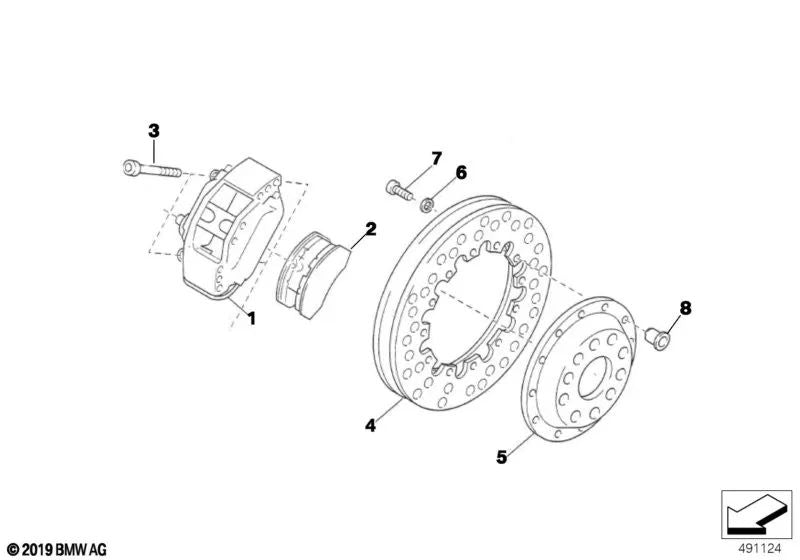 3
7
6
2
1
8
4
5
© 2019 BMW AG
491124