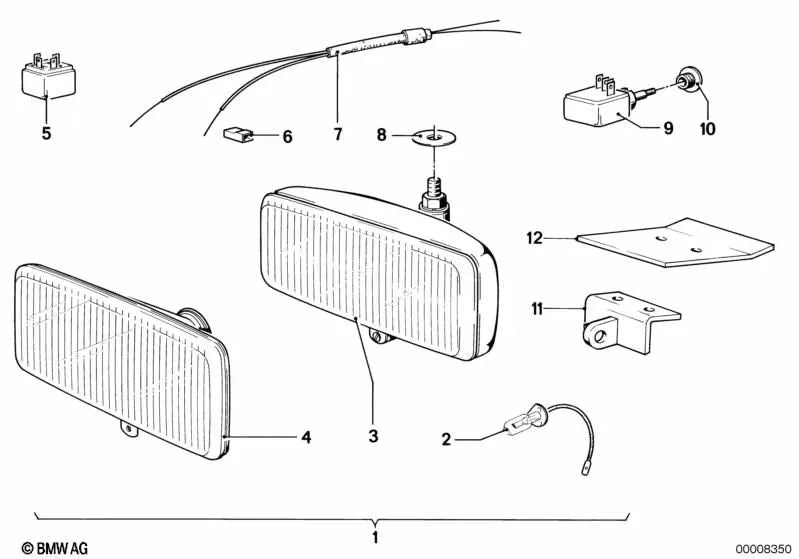 5
6
7
8
9
10
12
11
4
3
2
1
© BMW AG
00008350