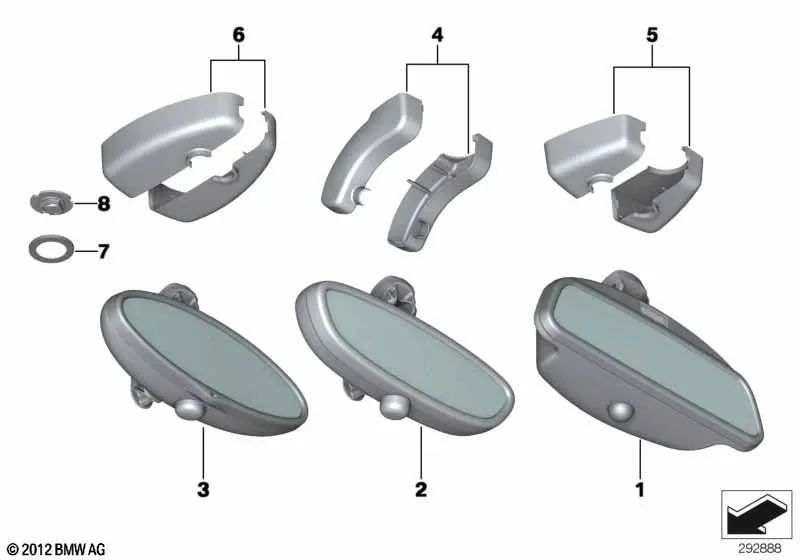 6
4
5
8
7
3
2
1
© 2012 BMW AG
292888