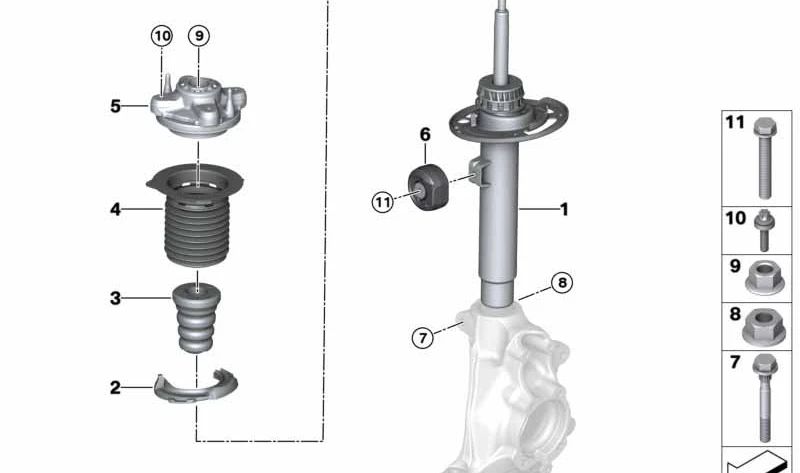 10
9
5
4
3
2
6
11
1
8
7
11
10
9
8
7