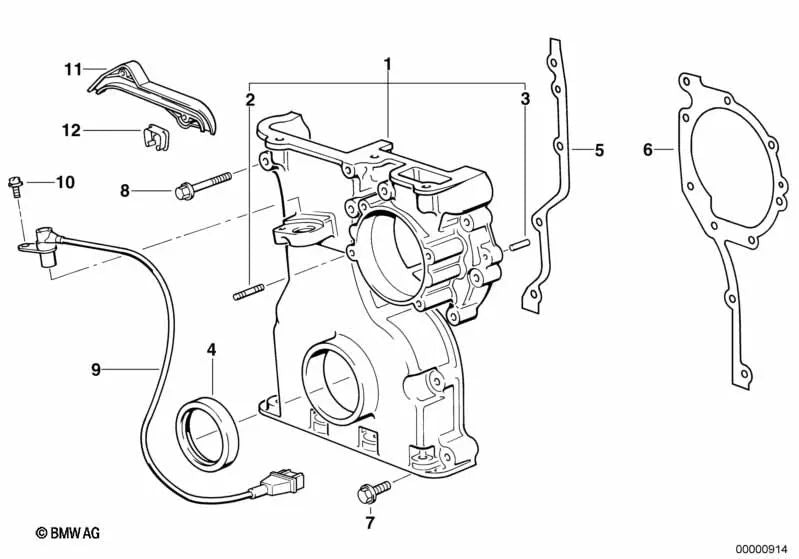 11
1
2
3
12
5
6
10
8
9
4
7
© BMW AG
00000914