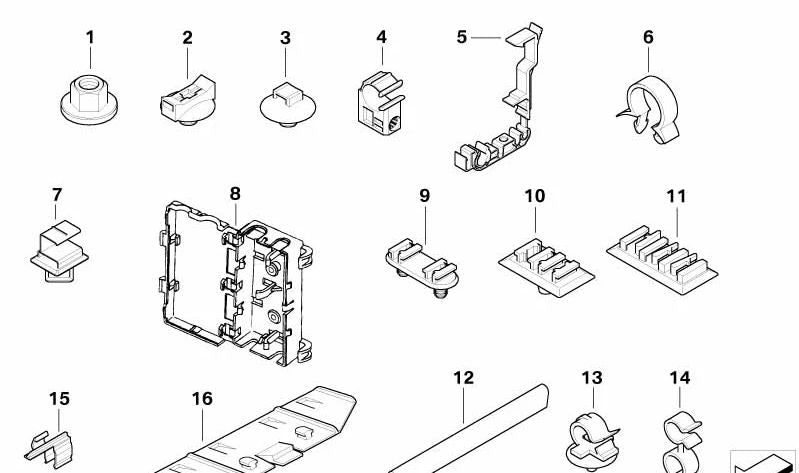 1
2
3
4
5
6
7
8
9
10
11
15
16
12
13
14