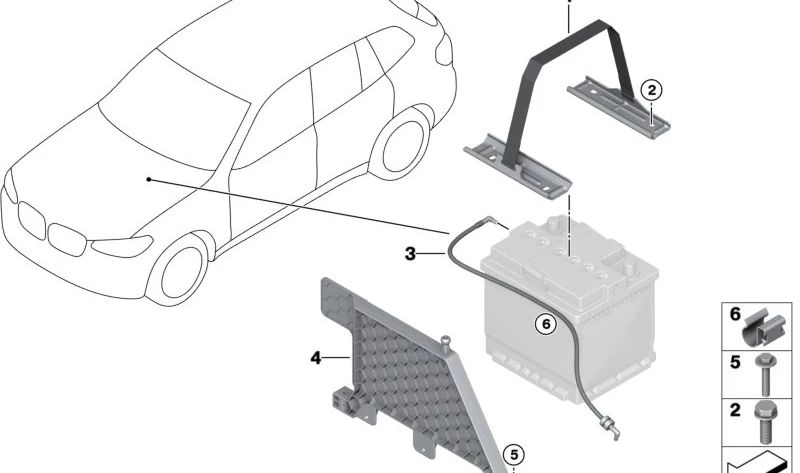 2
3
6
4
5
6
5
2