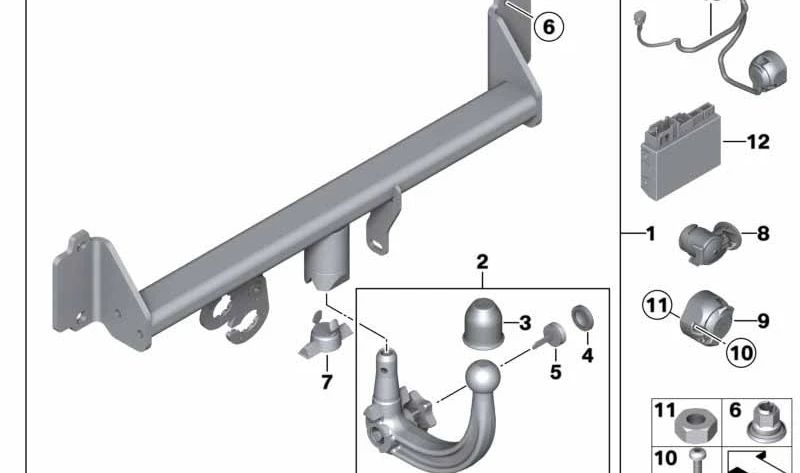 6
12
1
8
2
3
4
5
7
11
9
10
11
6
10