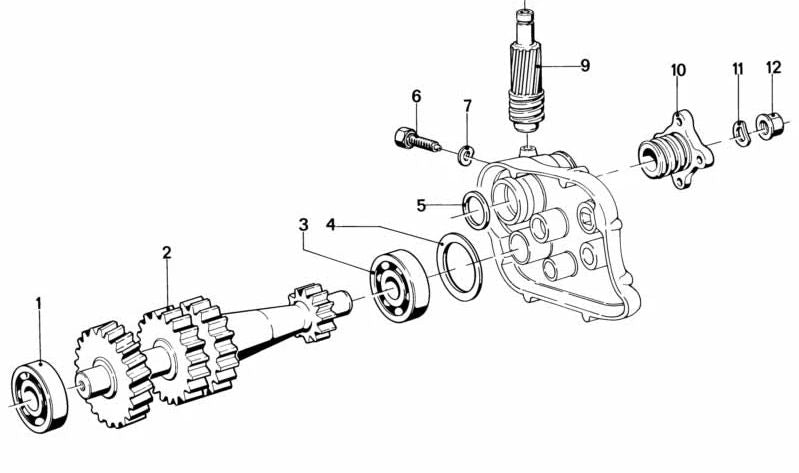 9
10
11
12
6
7
5
3
4
2
1