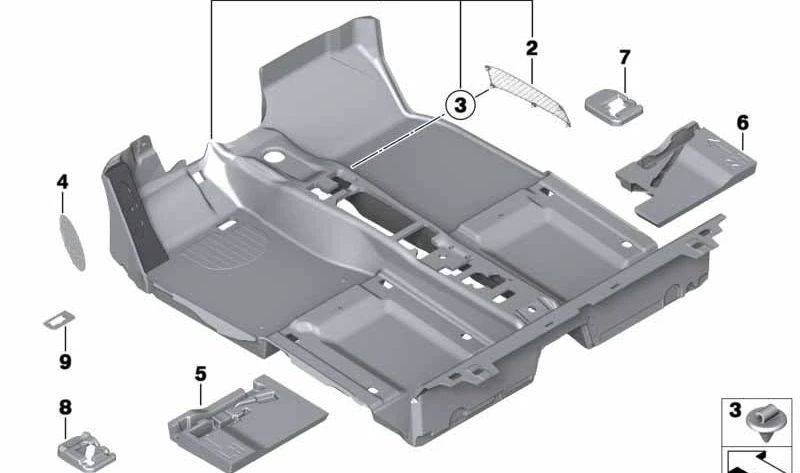 2
7
3
6
4
9
5
8
3