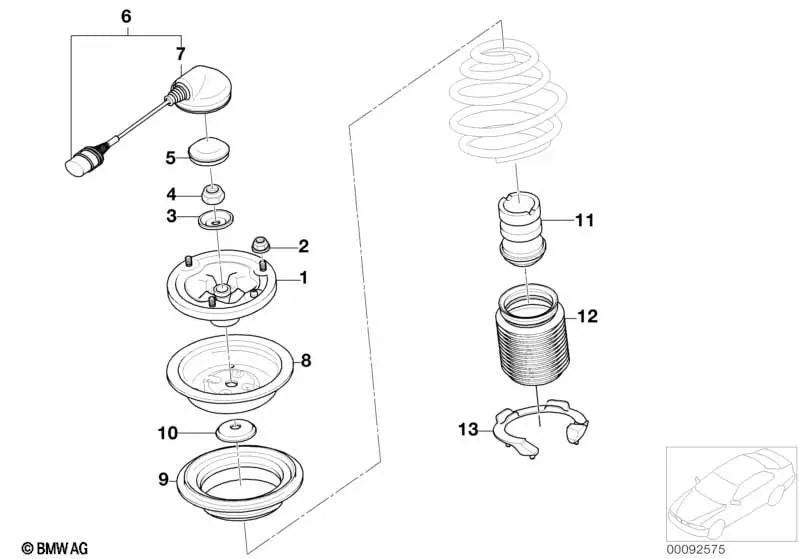 6
7
5
4
3
2
1
8
10
9
11
12
13
© BMW AG
00092575