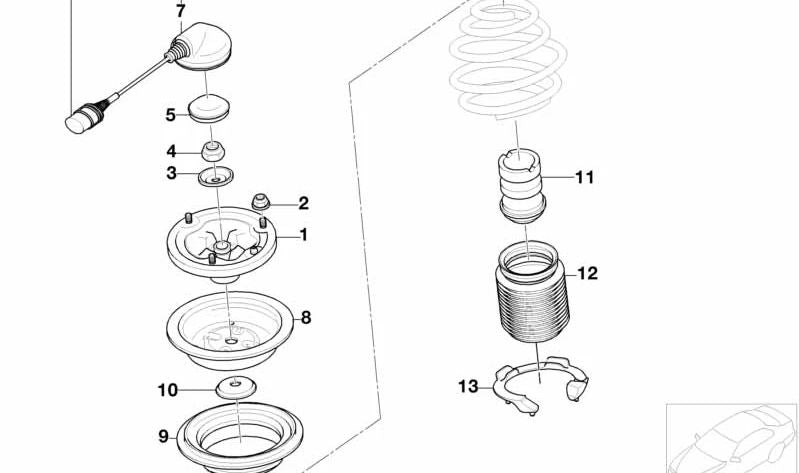 7
5
4
3
2
1
8
10
9
11
12
13