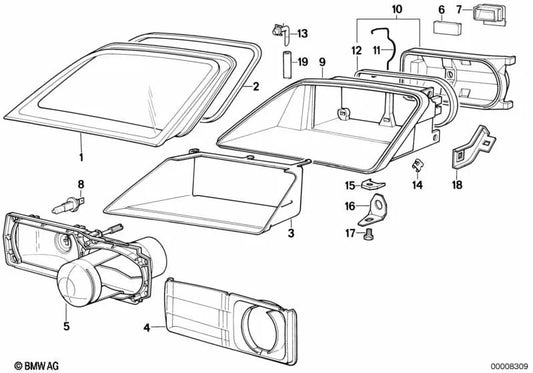 10
6
7
13
12
11
19
9
2
1
8
15
14
18
16
3
17
5
4
© BMW AG
00008309