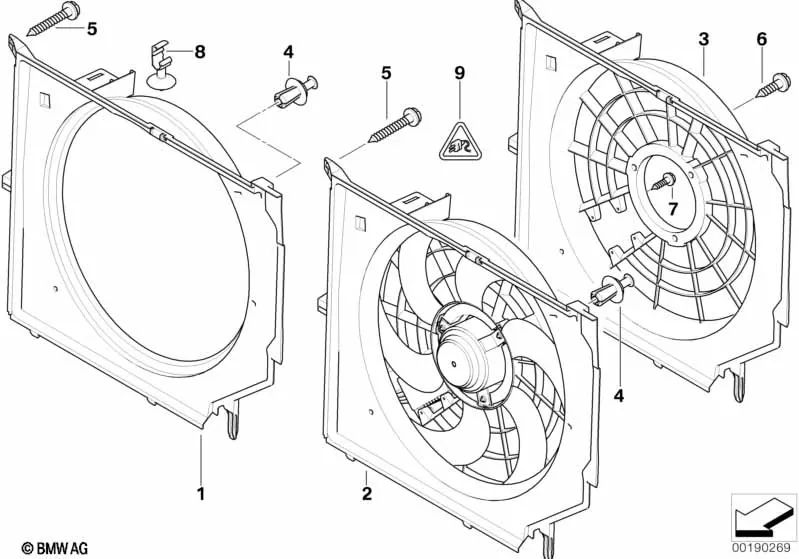 5
8
4
5
9
3
6
7
4
1
2
© BMW AG
00190269