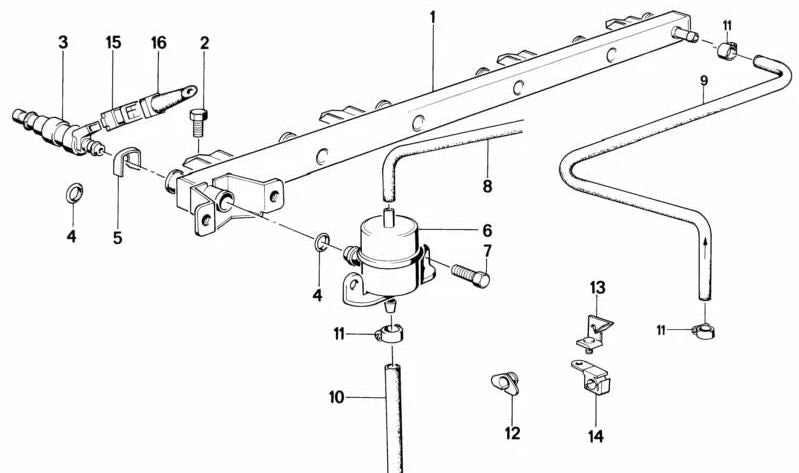 3
15
16
2
1
11
9
8
4
5
6
7
4
13
11
11
10
12
14