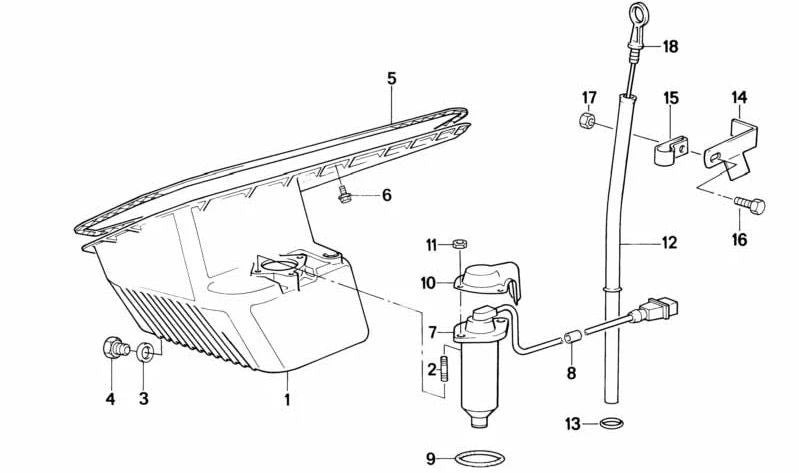 18
5
17
15
14
6
16
11
12
10
7
2
8
4
3
1
13
9