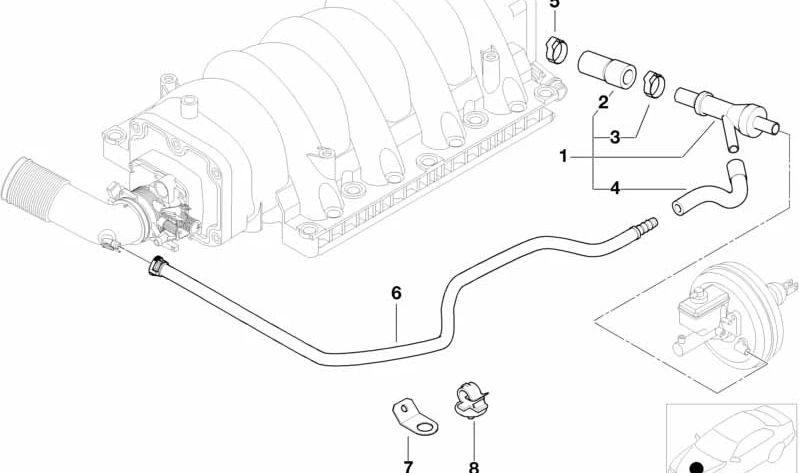 5
2
3
1
4
6
7
8