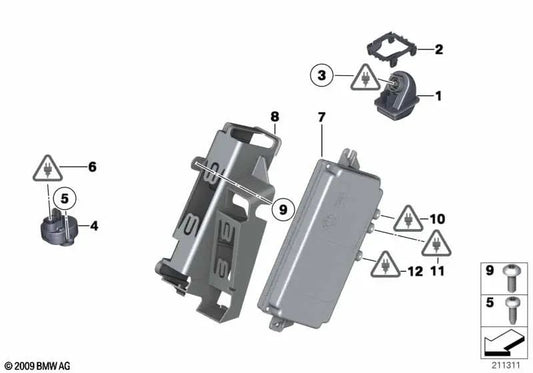 2
3
1
8
7
6
5
9
4
10
11
12
9
5
© 2009 BMW AG
211311