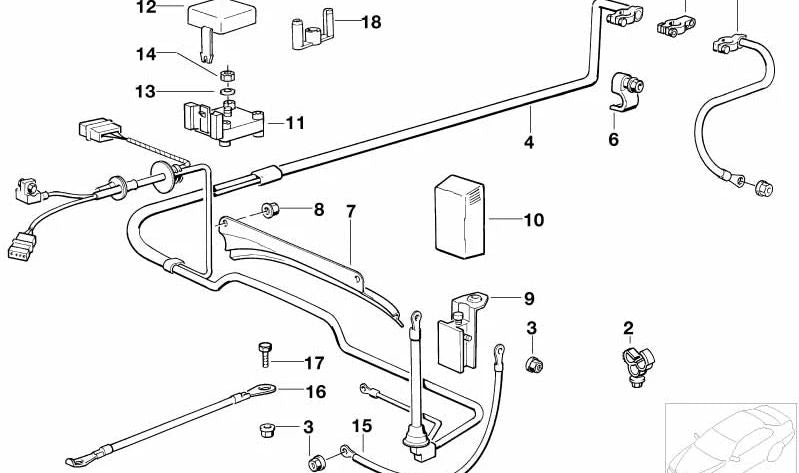 12
18
14
13
11
4
6
8
7
10
9
3
2
17
16
3
15