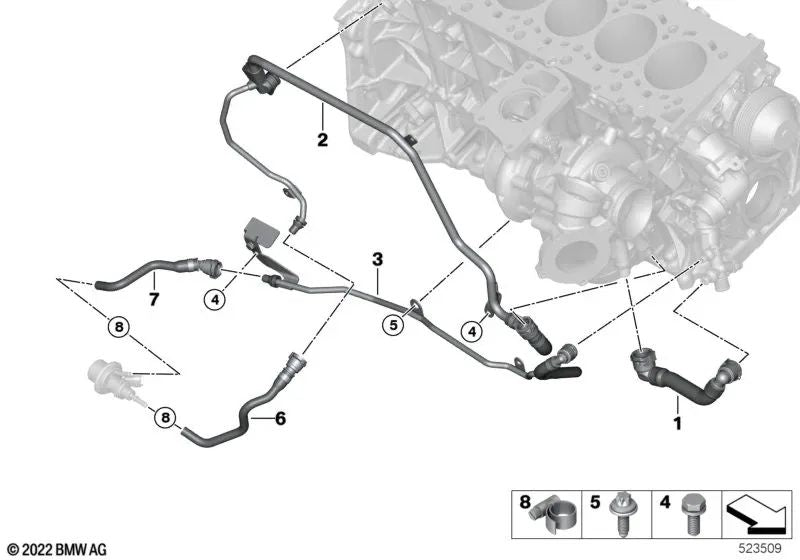 2
3
7
4
5
4
8
8
6
1
8
5
4
© 2022 BMW AG
523509