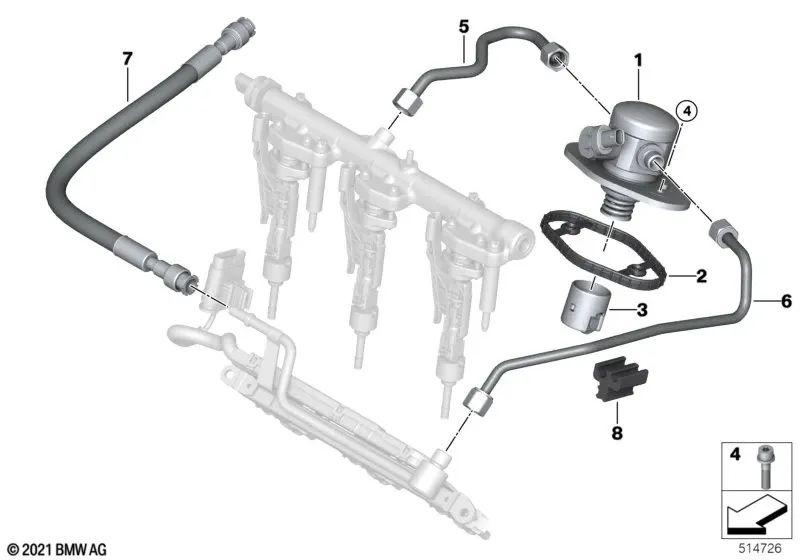 7
5
1
4
2
3
6
8
4
© 2021 BMW AG
514726