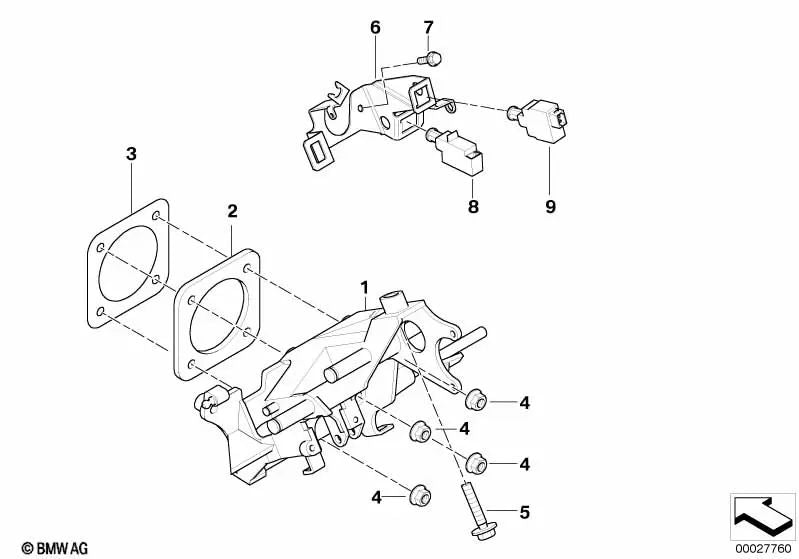 6
7
3
2
8
9
1
4
4
4
4
5
© BMW AG
00027760