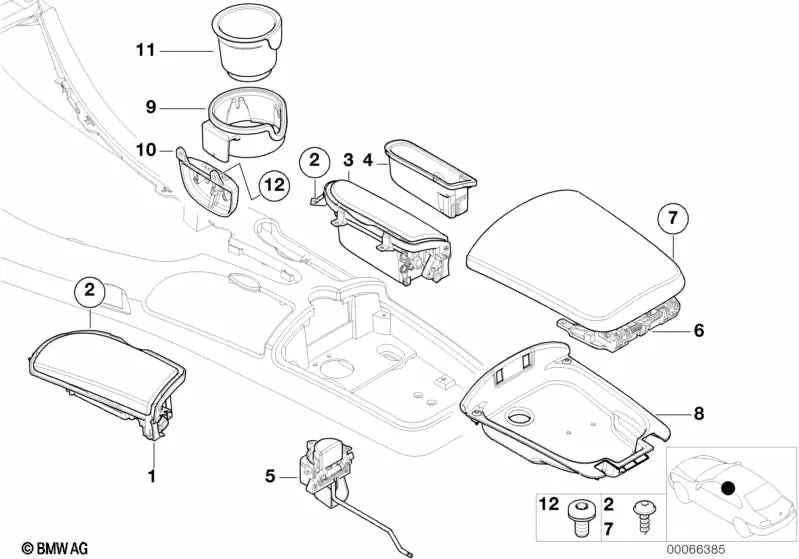 11
9
10
12
2
3
4
7
2
6
8
1
5
12
2
7
© BMW AG
00066385