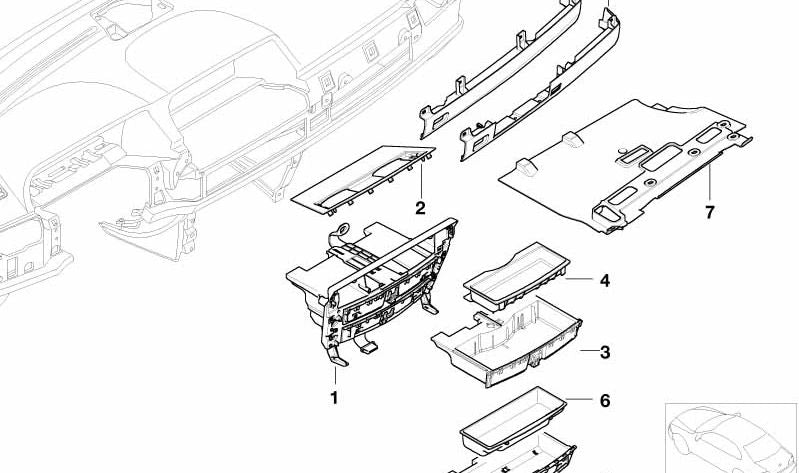 2
7
4
3
1
6