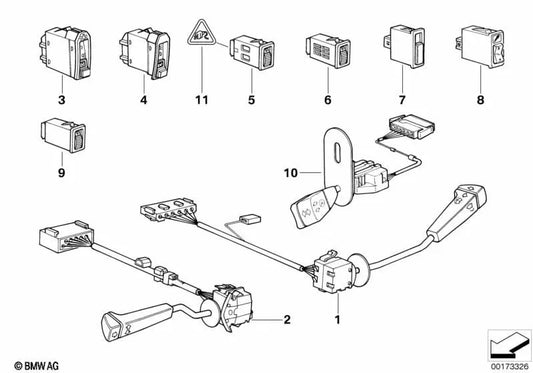 3
4
11
5
6
7
8
9
10
2
1
© BMW AG
00173326