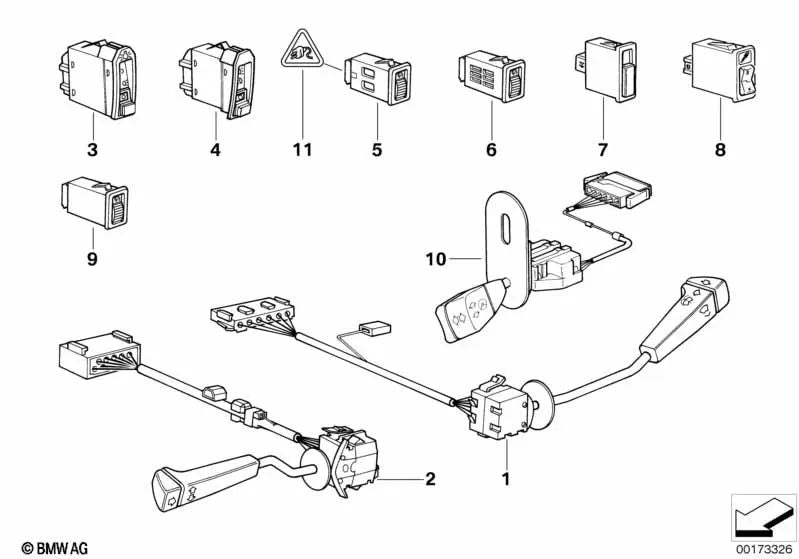 3
4
11
5
6
7
8
9
10
2
1
© BMW AG
00173326