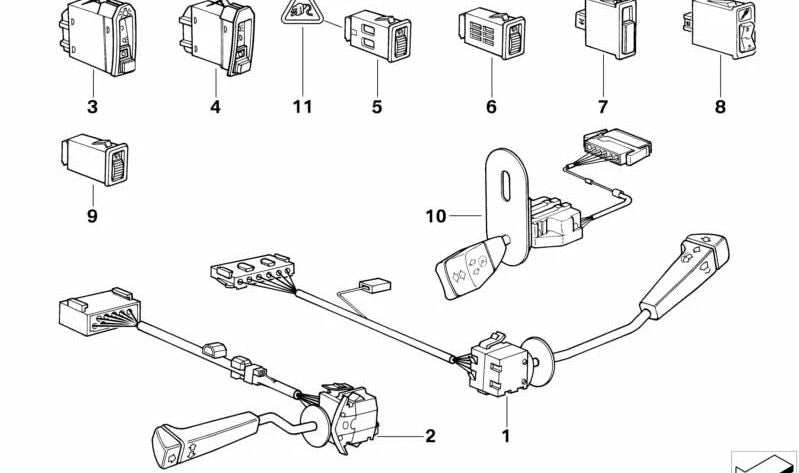 3
4
11
5
6
7
8
9
10
2
1