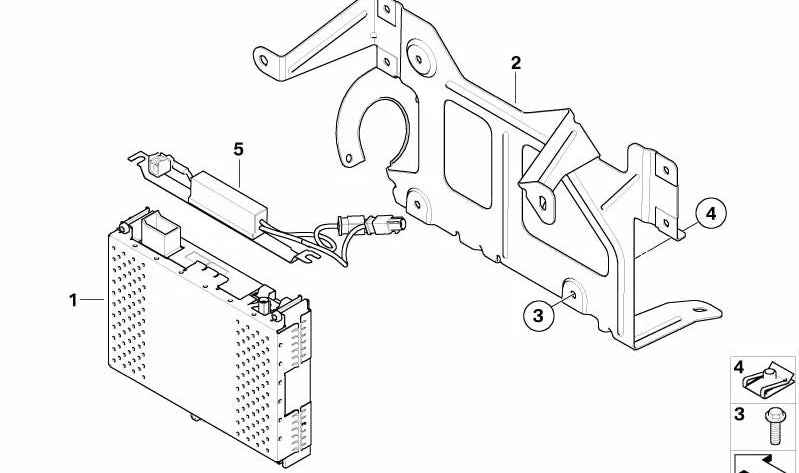 2
5
4
1
3
4
3