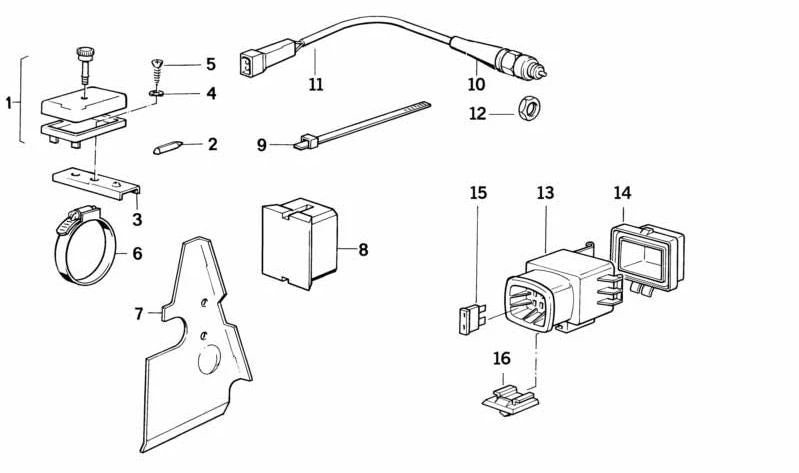 1
5
4
2
3
6
7
11
10
12
9
8
15
13
14
16