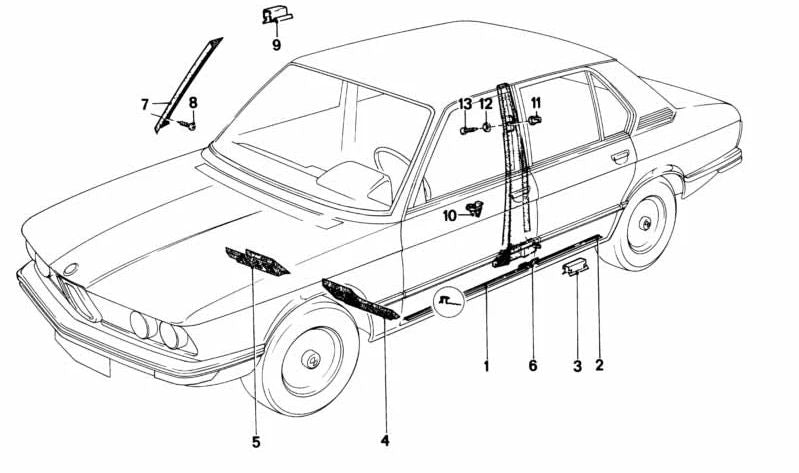 9
7
8
13
12
11
10
5
4
1
6
3
2