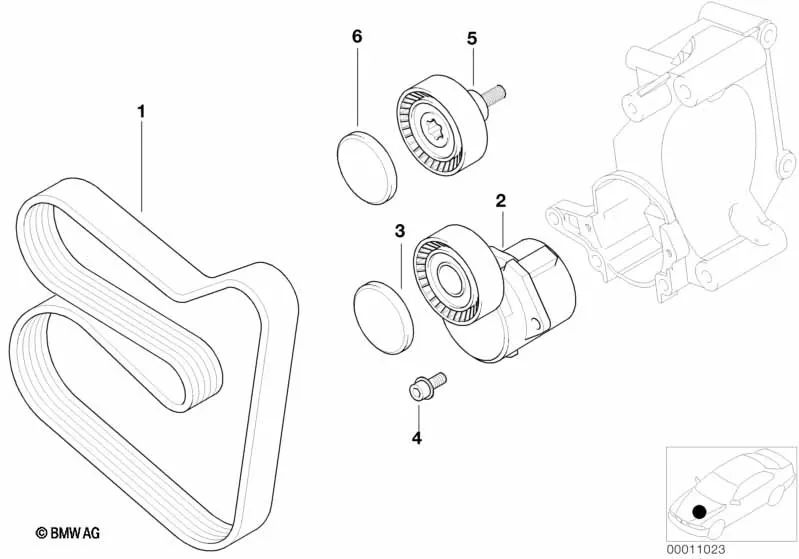 6
5
1
2
3
4
© BMW AG
00011023