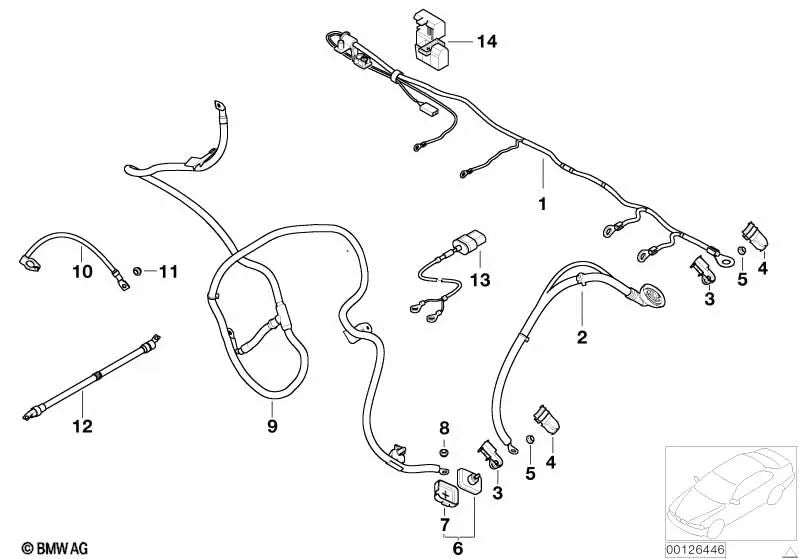 14
1
10
11
13
5
4
3
2
12
9
8
5
4
3
7
6
© BMW AG
00126446