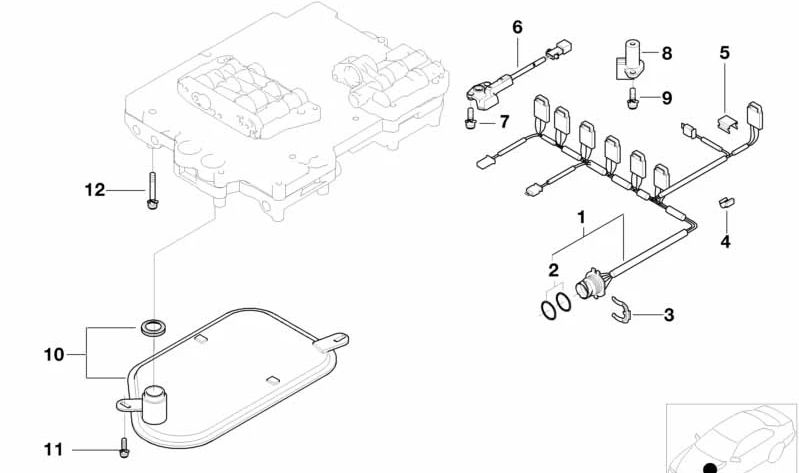 6
8
5
9
7
12
1
4
2
3
10
11