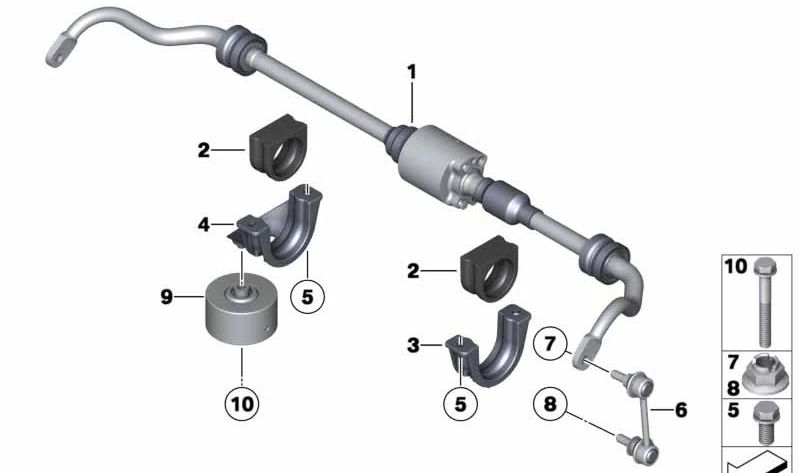 1
2
4
5
9
10
2
3
5
7
8
6
10
7
8
5