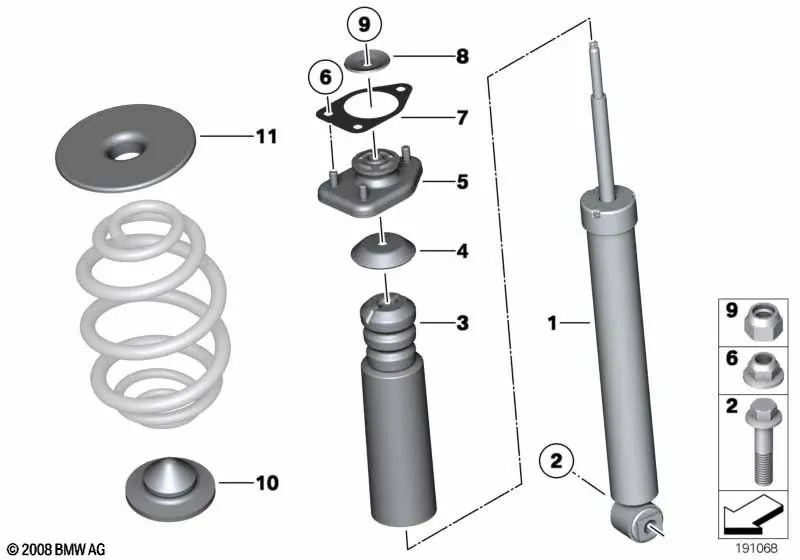 9
8
6
7
11
5
4
3
1
9
6
2
2
10
© 2008 BMW AG
191068