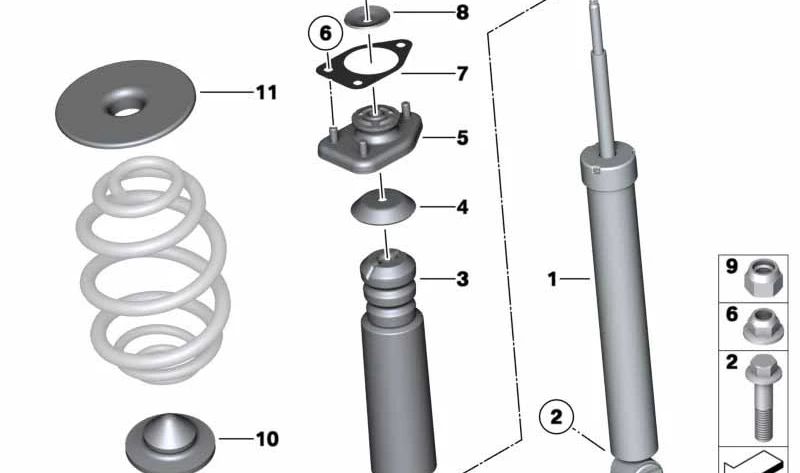 8
6
7
11
5
4
3
1
9
6
2
2
10