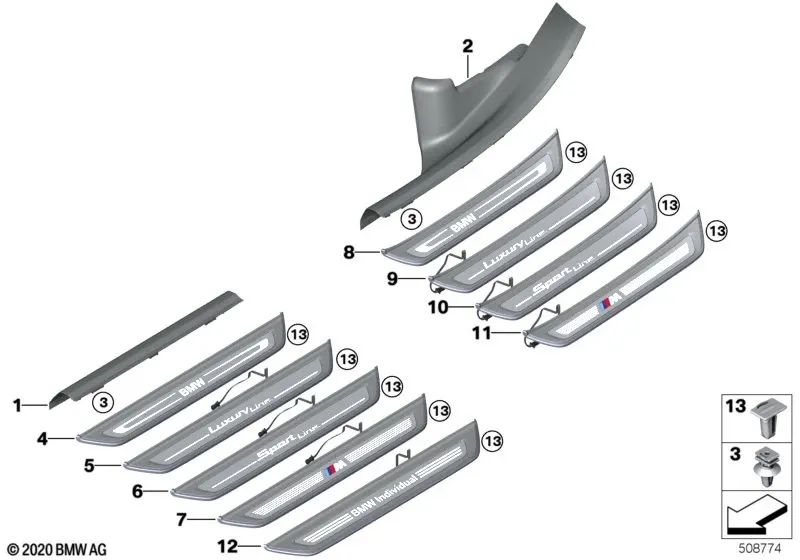 2
13
13
13
13
3
BMW
8
Luxury Line
9
Sport Line
10
M
11
13
13
13
13
13
1
3
BMW
4
Luxury Line
5
Sport Line
6
M
7
BMW Individual
12
13
3
© 2020 BMW AG
508774