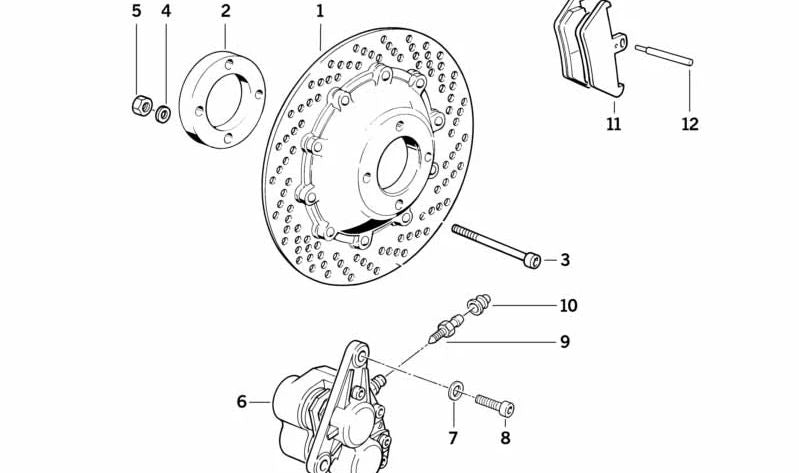 5
4
2
1
11
12
3
10
9
6
7
8