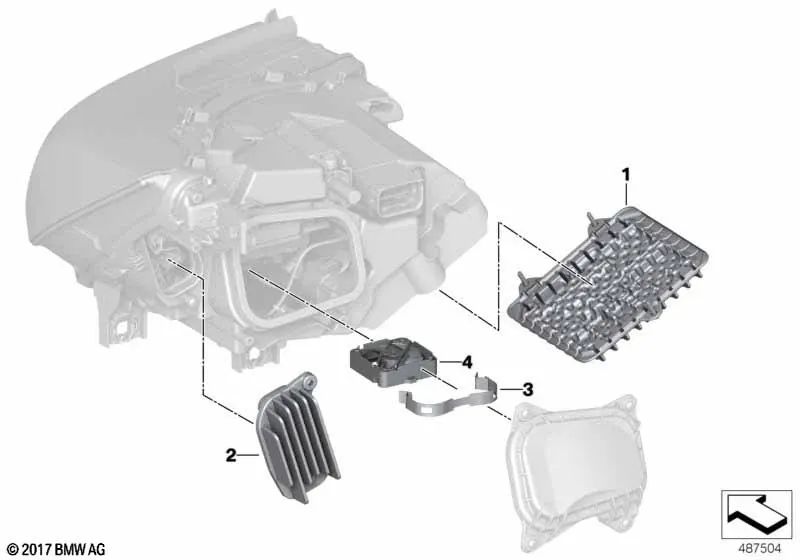 1
4
3
2
© 2017 BMW AG
487504