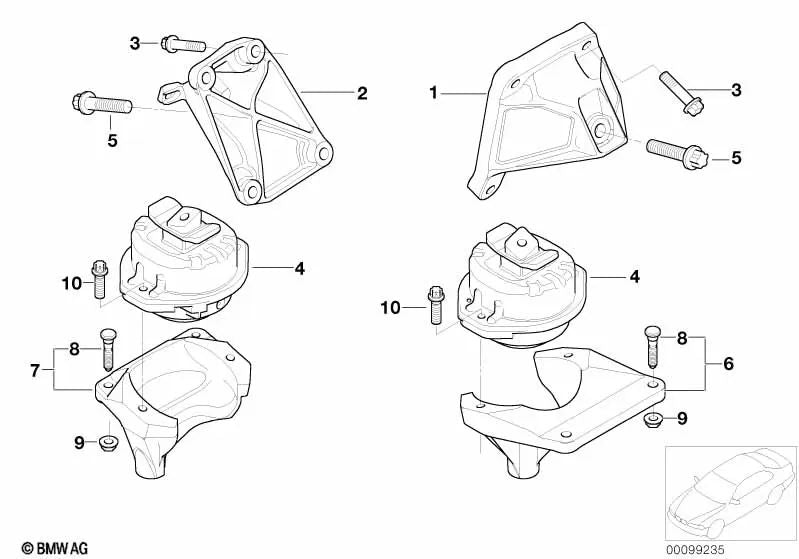 3
2
5
1
3
5
4
10
4
10
8
7
8
6
9
9
© BMW AG
00099235