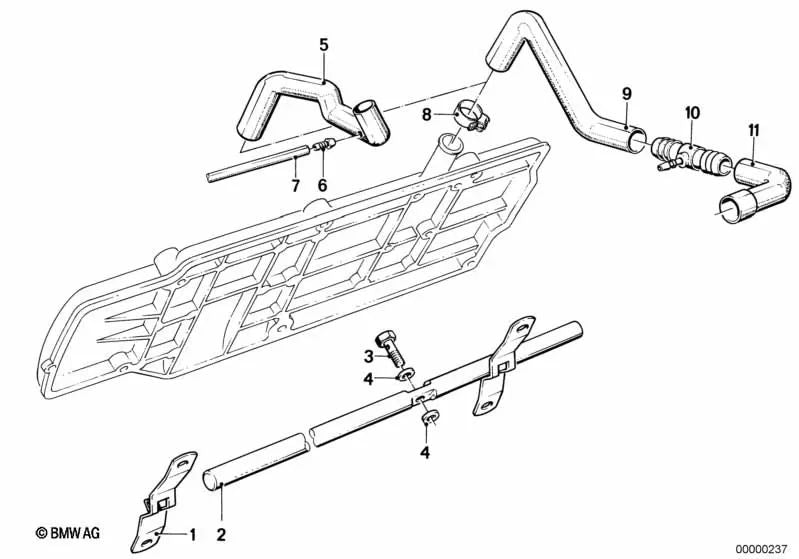 5
8
9
10
11
7
6
3
4
4
1
2
© BMW AG
00000237