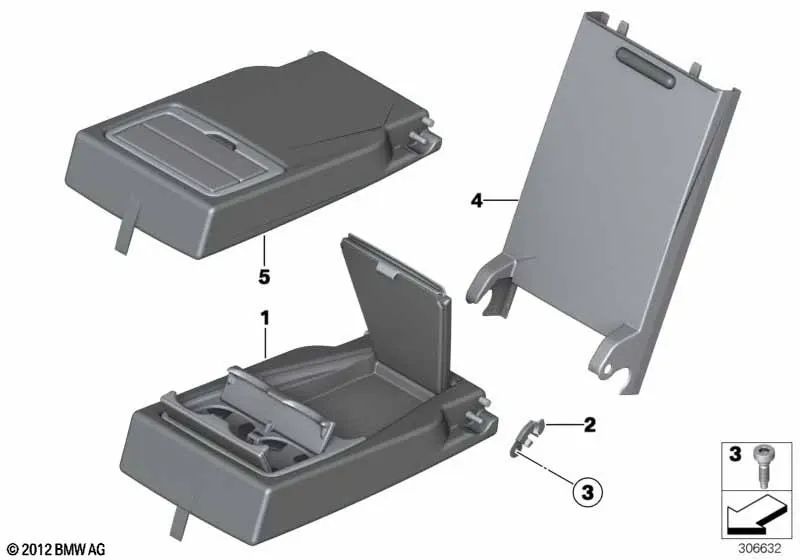 4
5
1
2
3
3
© 2012 BMW AG
306632