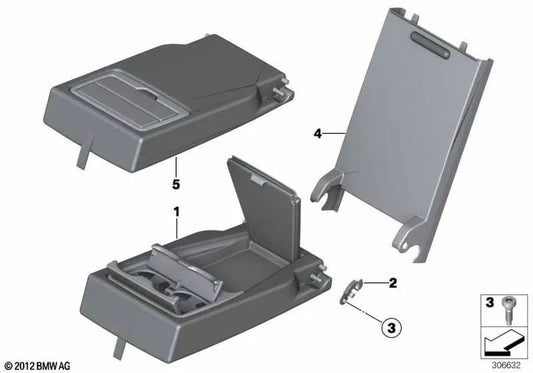 4

5

1

2

3

3

© 2012 BMW AG

306632