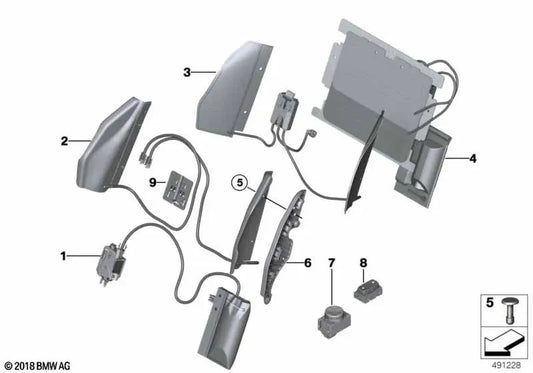 3
2
4
9
5
1
6
7
8
5
© 2018 BMW AG
491228