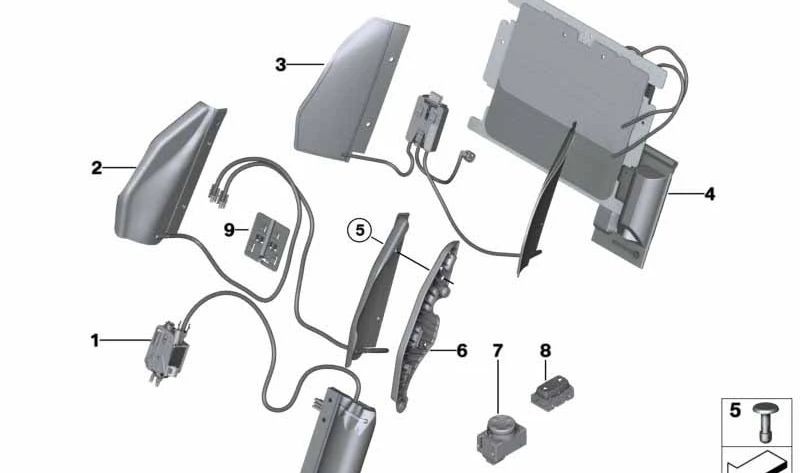 3
2
9
5
4
1
6
7
8
5