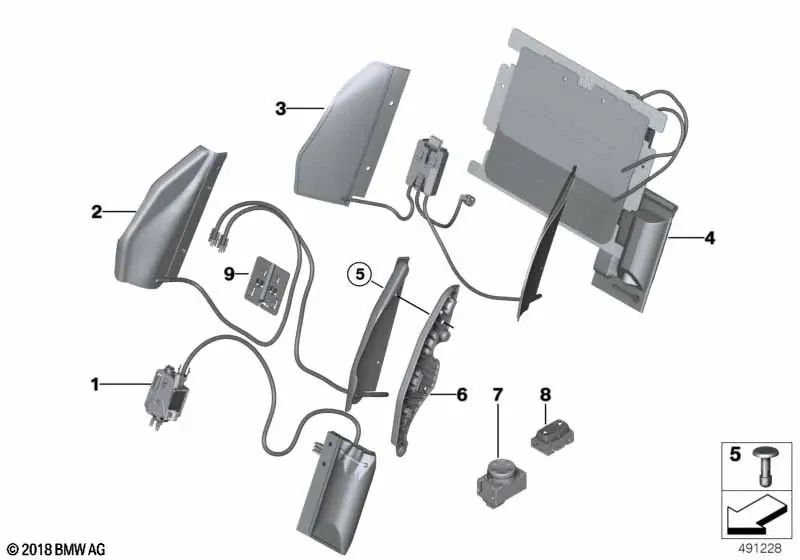 3
2
4
9
5
1
6
7
8
5
© 2018 BMW AG
491228